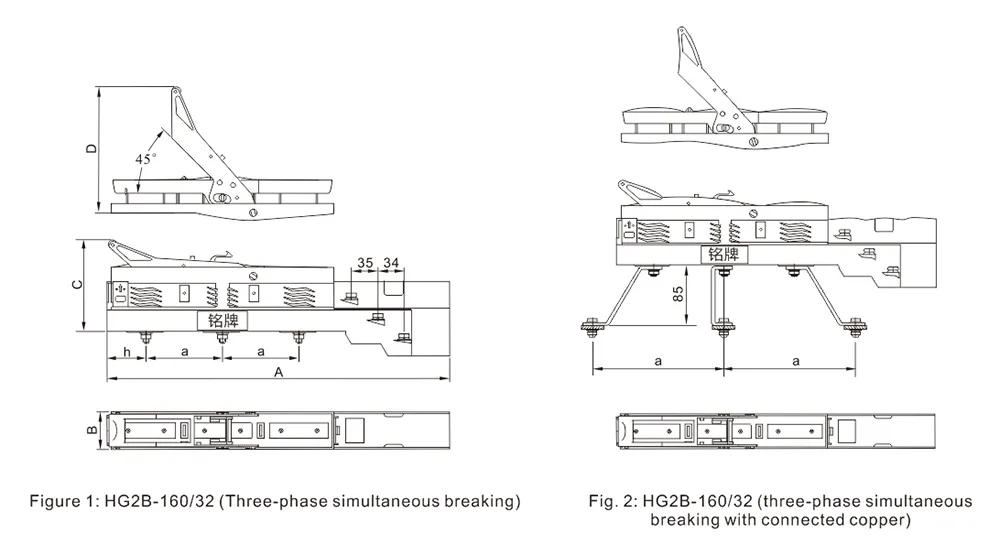 D
45°
C
35
34
铭牌
h
a
a
A
B

Figure 1: HG2B-160/32 (Three-phase simultaneous breaking)

铭牌
85
a
a

Fig. 2: HG2B-160/32 (three-phase simultaneous breaking with connected copper)